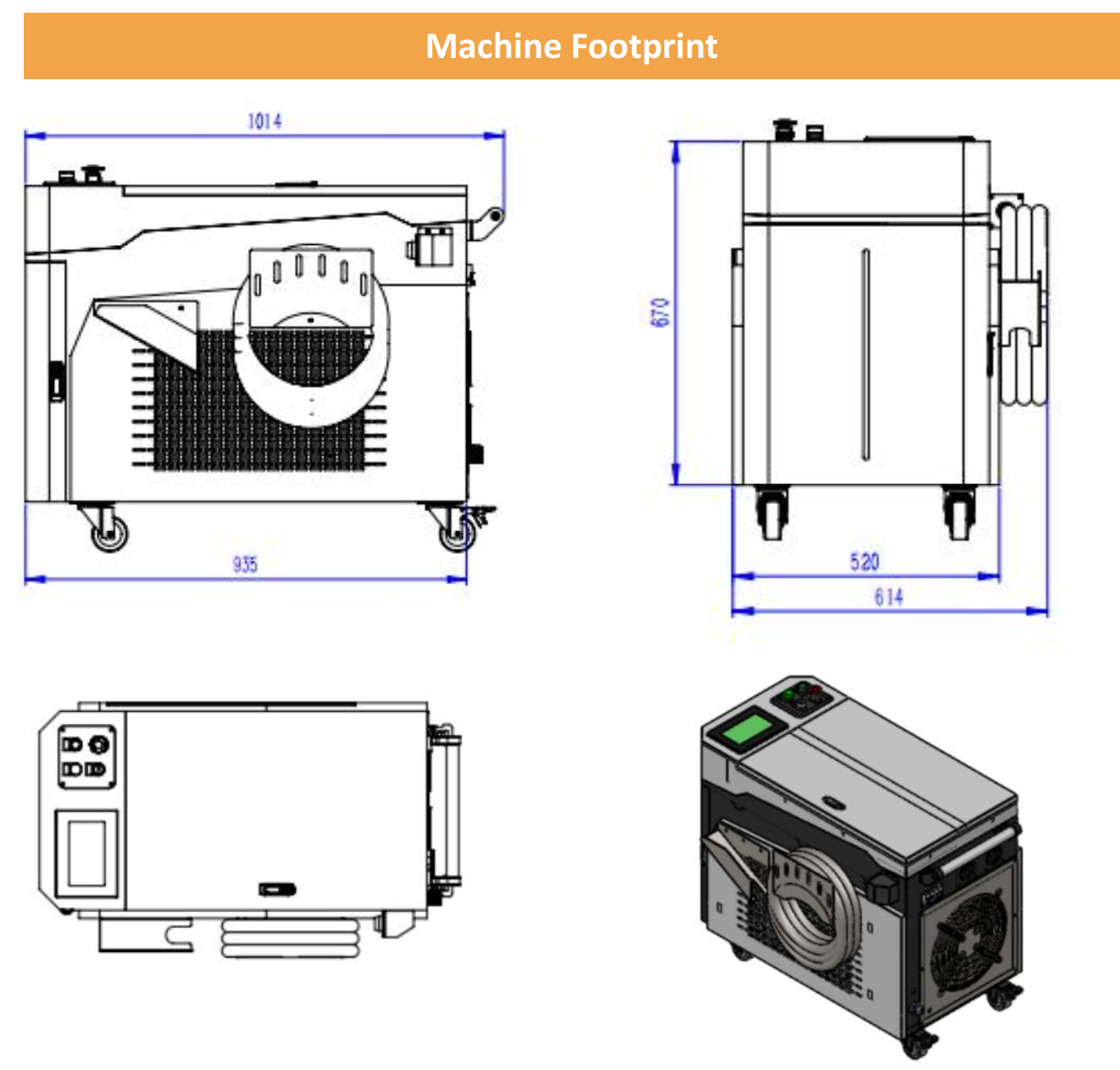 Machine Footprint

1014

935

670

520

614